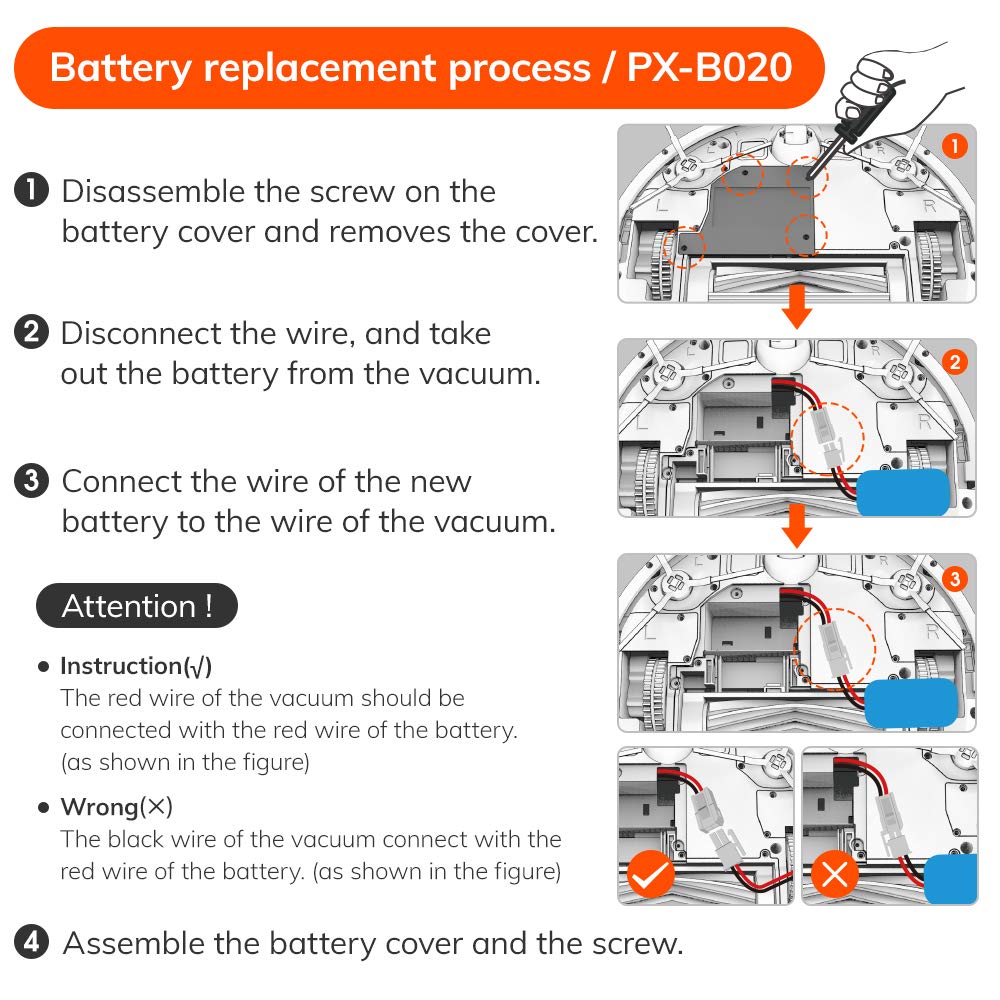 Battery replacement process / PX-B020

❶ Disassemble the screw on the battery cover and removes the cover.

❷ Disconnect the wire, and take out the battery from the vacuum.

❸ Connect the wire of the new battery to the wire of the vacuum.

Attention !

• Instruction(√)
The red wire of the vacuum should be connected with the red wire of the battery. (as shown in the figure)

• Wrong(×)
The black wire of the vacuum connect with the red wire of the battery. (as shown in the figure)

❹ Assemble the battery cover and the screw.

1

L R

2

L R

3

L R